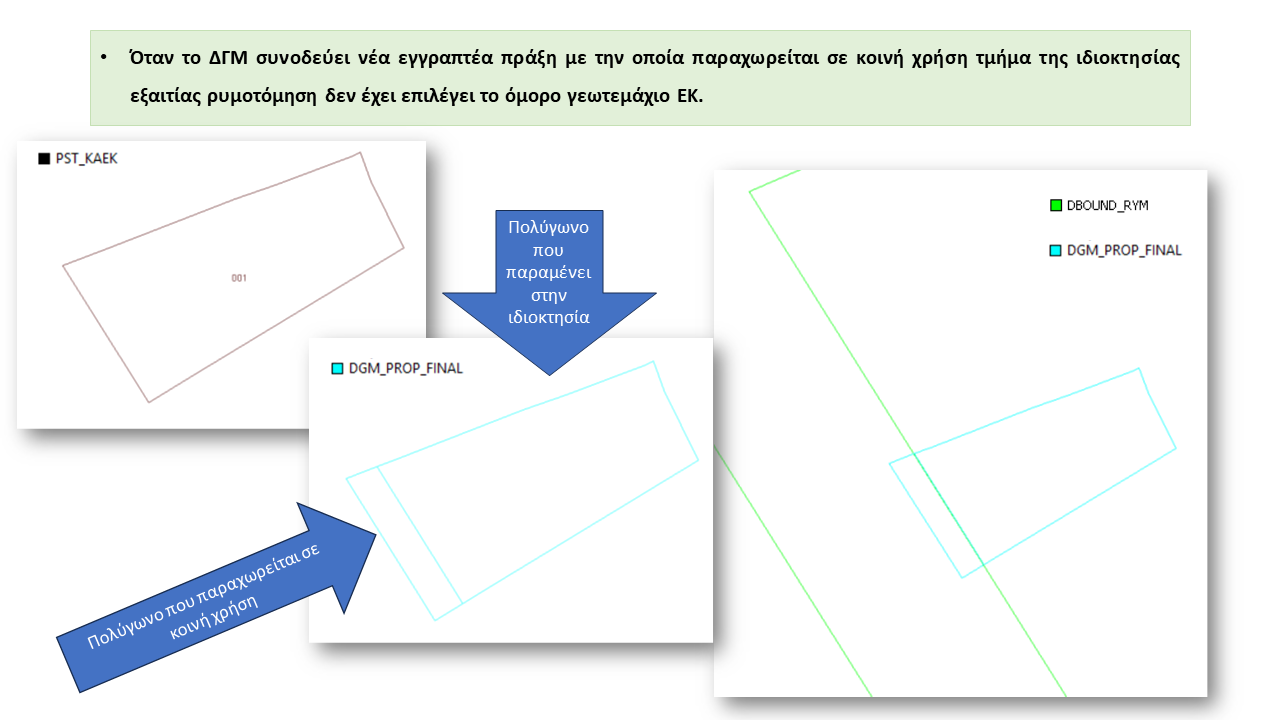 • Όταν το ΔΓΜ συνοδεύει νέα εγγραπτέα πράξη με την οποία παραχωρείται σε κοινή χρήση τμήμα της ιδιοκτησίας εξαιτίας ρυμοτόμηση δεν έχει επιλέγει το όμορο γεωτεμάχιο ΕΚ.

PST_KAEK

001

Πολύγωνο που παραμένει στην ιδιοκτησία

DGM_PROP_FINAL

Πολύγωνο που παραχωρείται σε κοινή χρήση

DBOUND_RYM

DGM_PROP_FINAL